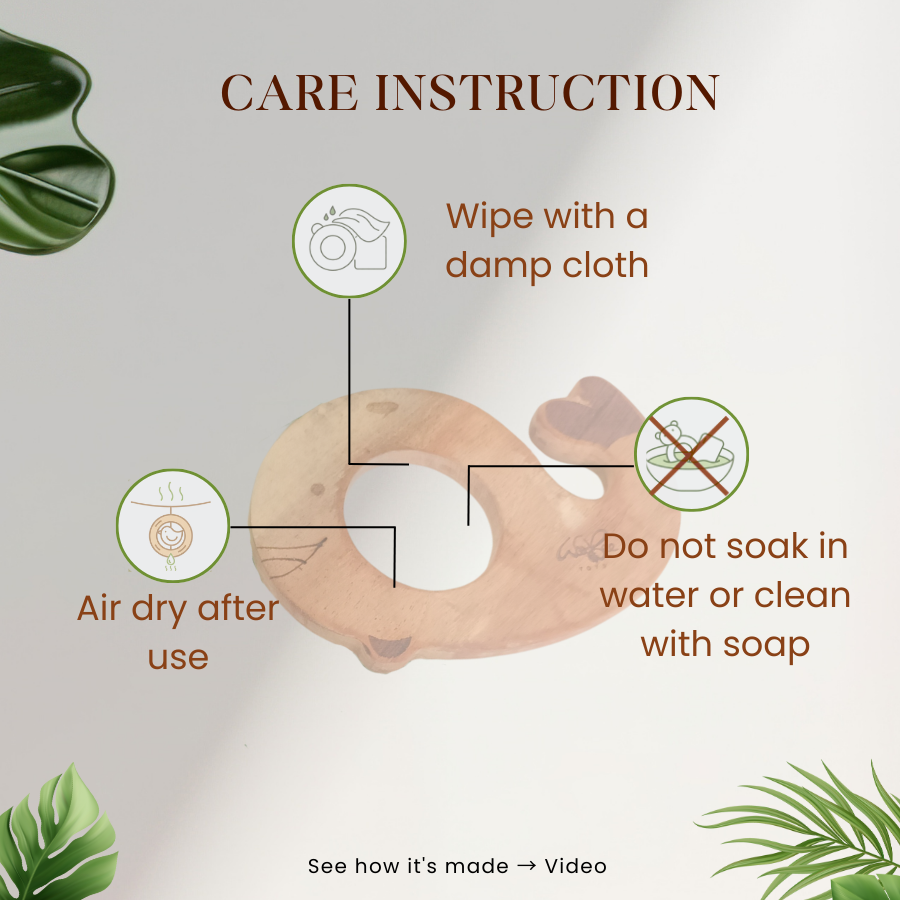 CARE INSTRUCTION

Wipe with a damp cloth

Air dry after use

Do not soak in water or clean with soap

See how it's made → Video